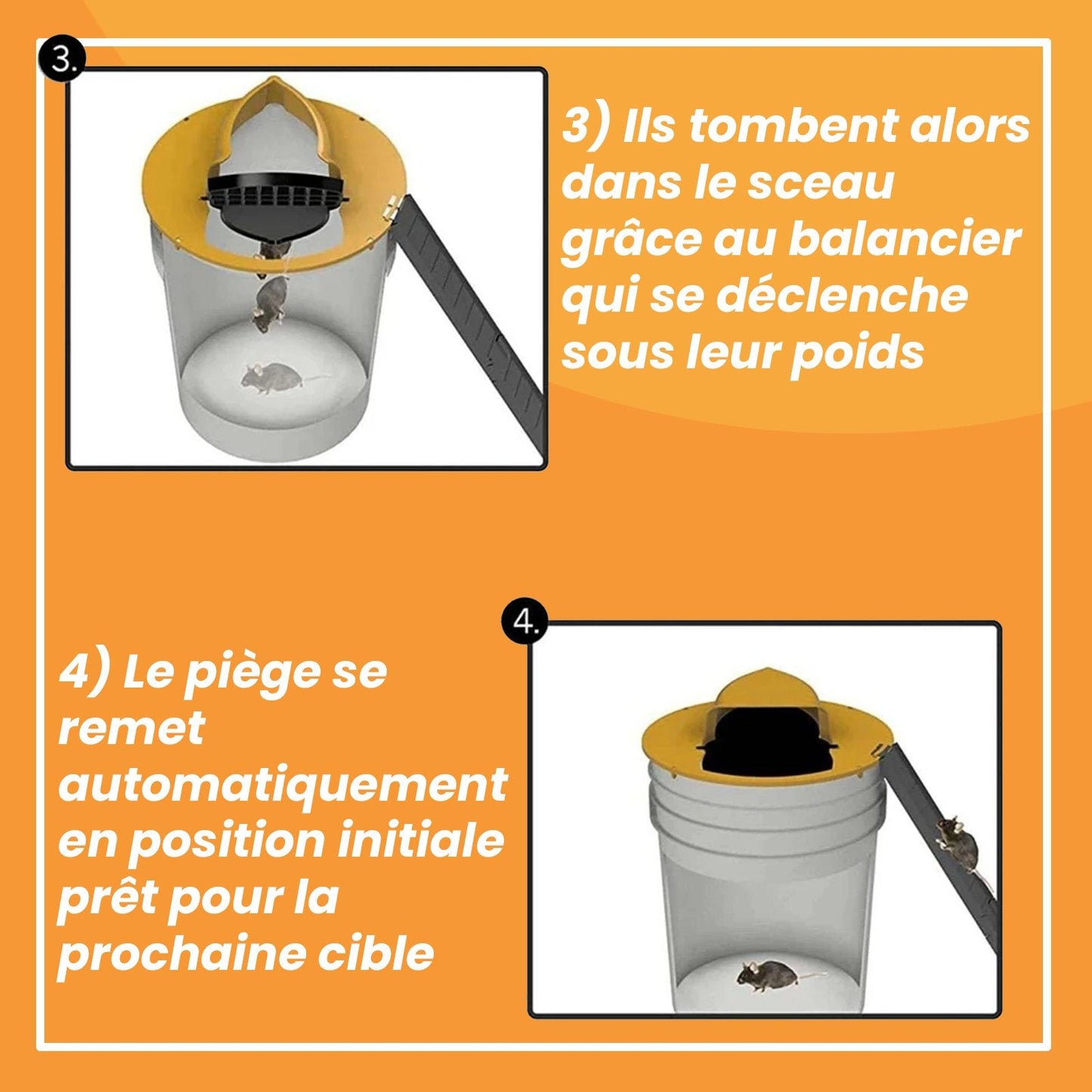 3.

3) Ils tombent alors dans le sceau grâce au balancier qui se déclenche sous leur poids

4.

4) Le piège se remet automatiquement en position initiale prêt pour la prochaine cible